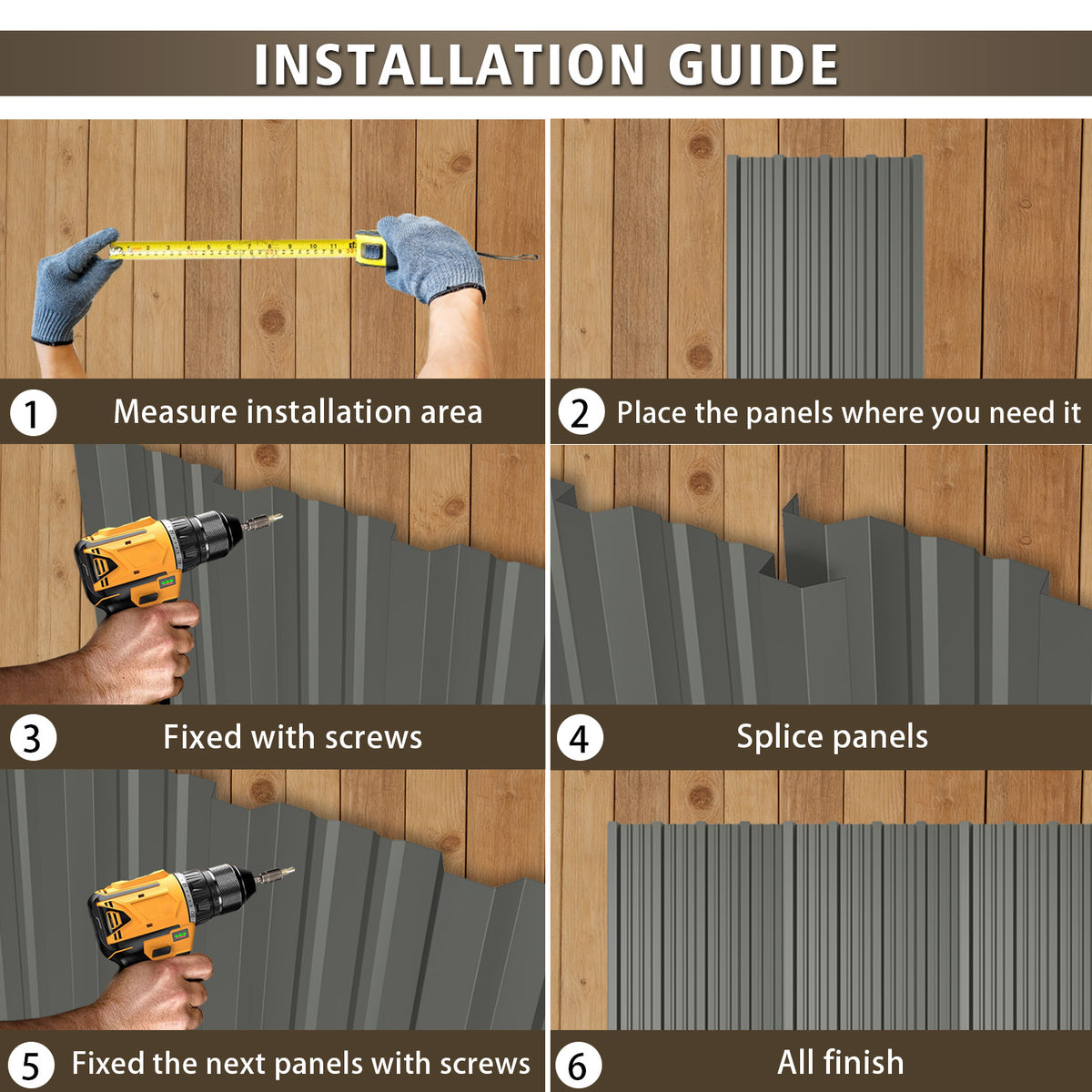 INSTALLATION GUIDE

1 Measure installation area

2 Place the panels where you need it

3 Fixed with screws

4 Splice panels

5 Fixed the next panels with screws

6 All finish